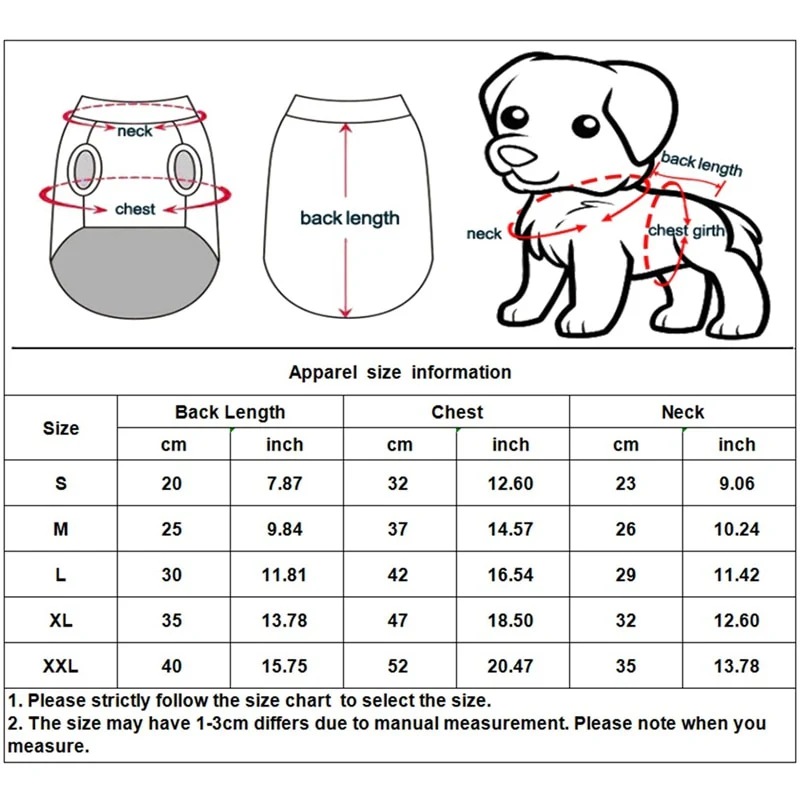 neck
chest
back length
back length
neck
chest girth

Apparel size information

| Size | Back Length cm | Back Length inch | Chest cm | Chest inch | Neck cm | Neck inch |
|---|---|---|---|---|---|---|
| S | 20 | 7.87 | 32 | 12.60 | 23 | 9.06 |
| M | 25 | 9.84 | 37 | 14.57 | 26 | 10.24 |
| L | 30 | 11.81 | 42 | 16.54 | 29 | 11.42 |
| XL | 35 | 13.78 | 47 | 18.50 | 32 | 12.60 |
| XXL | 40 | 15.75 | 52 | 20.47 | 35 | 13.78 |

1. Please strictly follow the size chart to select the size.
2. The size may have 1-3cm differs due to manual measurement. Please note when you measure.